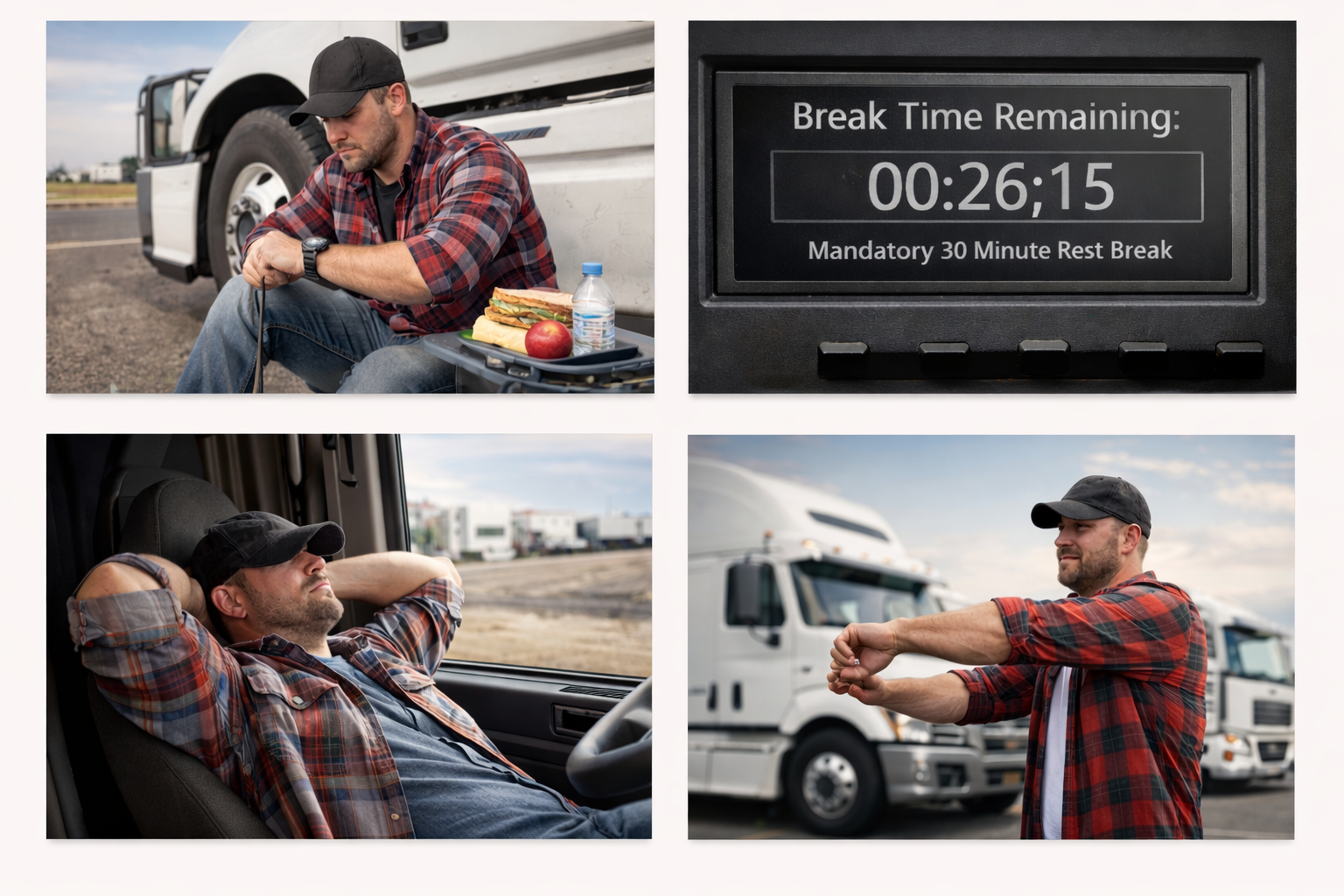 Break Time Remaining:
00:26;15
Mandatory 30 Minute Rest Break